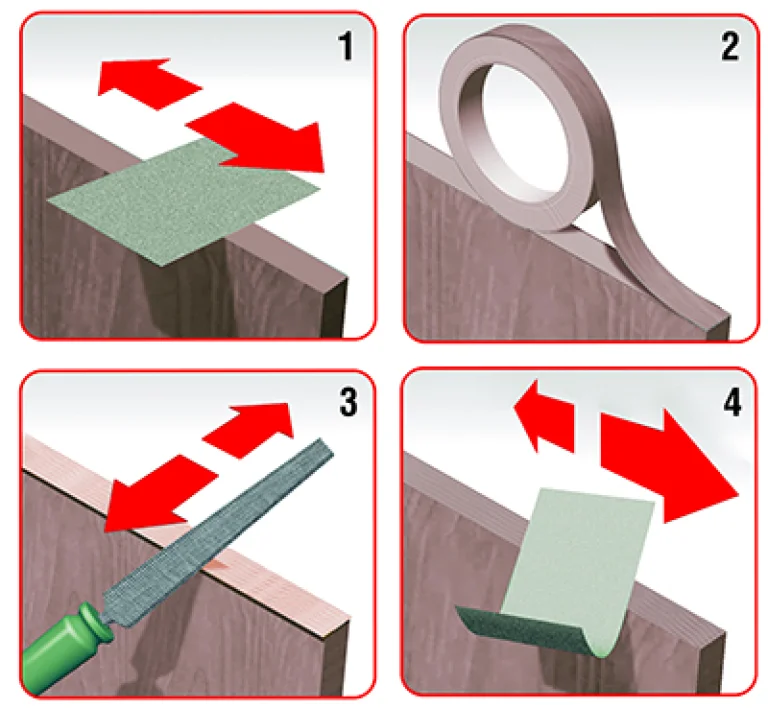 1

2

3

4